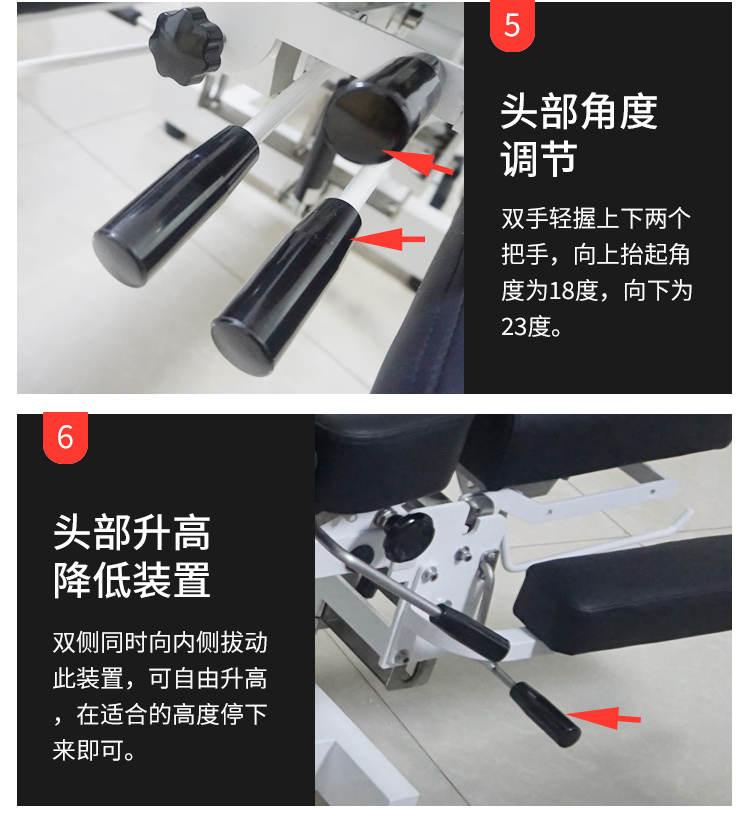 5

头部角度调节

双手轻握上下两个把手，向上抬起角度为18度，向下为23度。

6

头部升高降低装置

双侧同时向内侧拔动此装置，可自由升高，在适合的高度停下来即可。