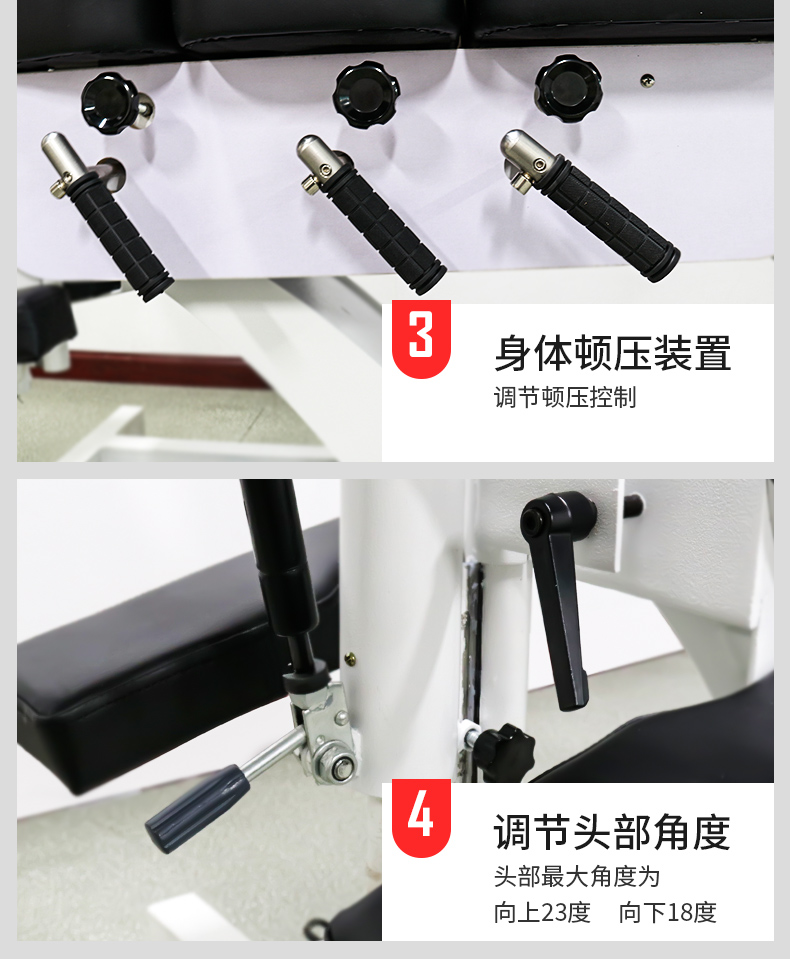 3

身体顿压装置

调节顿压控制

4

调节头部角度

头部最大角度为

向上23度　向下18度