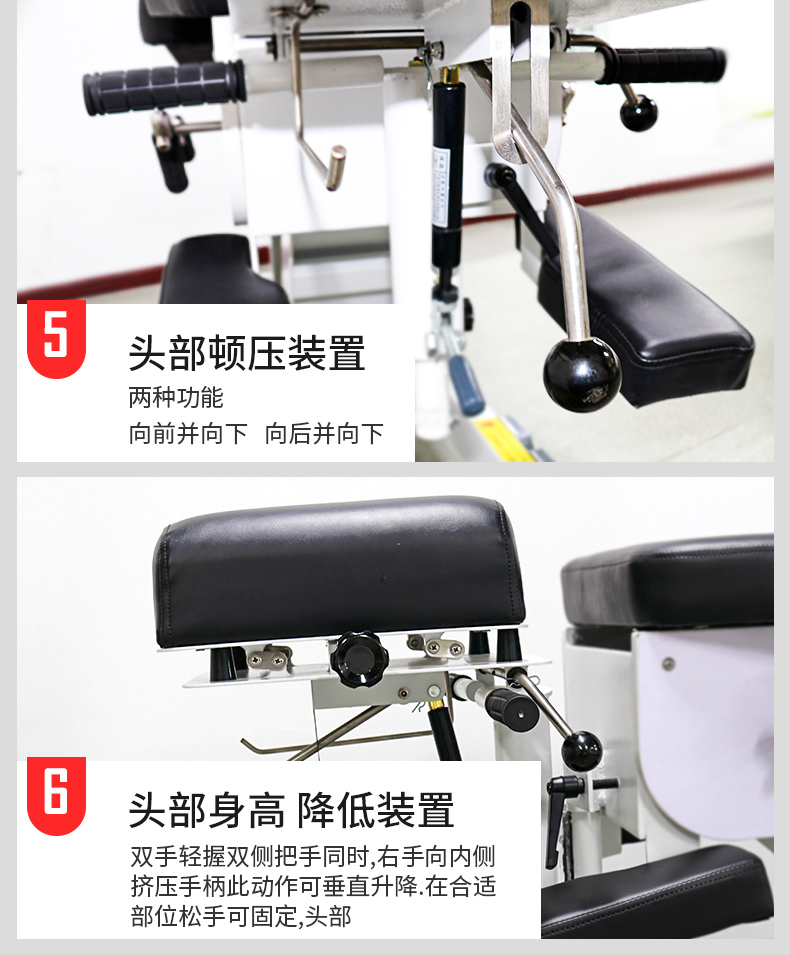 5

头部顿压装置

两种功能

向前并向下 向后并向下

6

头部身高 降低装置

双手轻握双侧把手同时,右手向内侧挤压手柄此动作可垂直升降.在合适部位松手可固定,头部