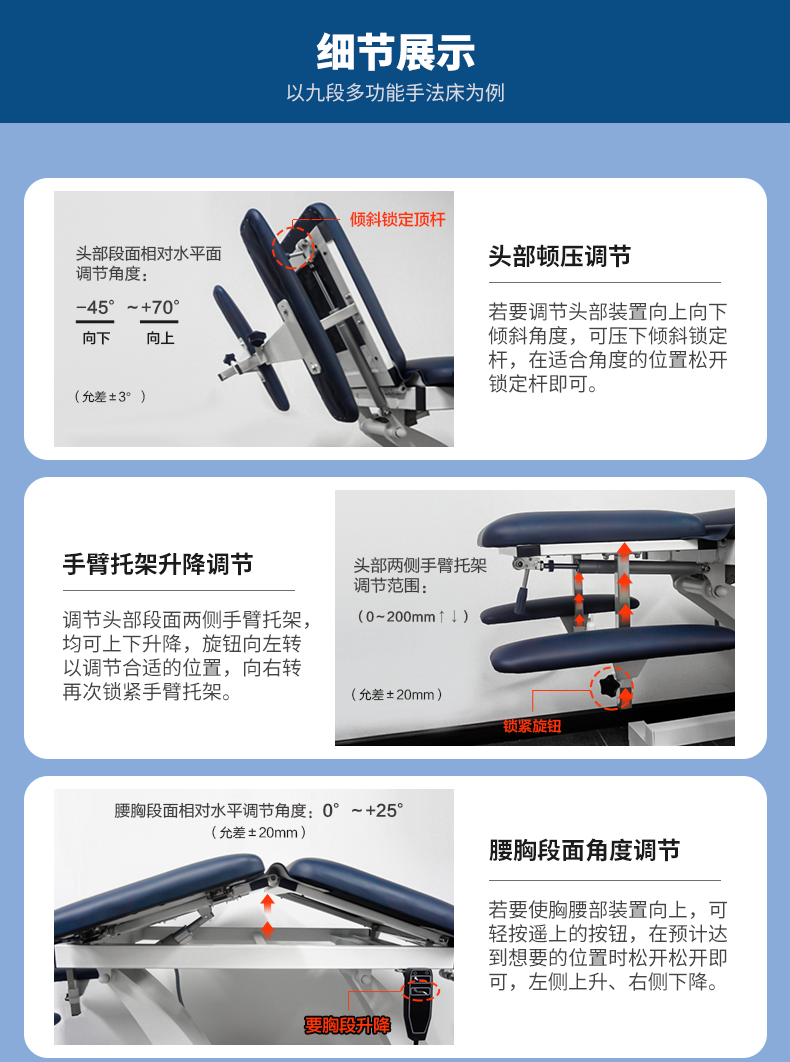 细节展示

以九段多功能手法床为例

头部段面相对水平面调节角度：

−45° ~+70°

向下 向上

（允差±3°）

倾斜锁定顶杆

头部顿压调节

若要调节头部装置向上向下倾斜角度，可压下倾斜锁定杆，在适合角度的位置松开锁定杆即可。

手臂托架升降调节

调节头部段面两侧手臂托架，均可上下升降，旋钮向左转以调节合适的位置，向右转再次锁紧手臂托架。

头部两侧手臂托架调节范围：

（0~200mm↑↓）

（允差±20mm）

锁紧旋钮

腰胸段面相对水平调节角度：0° ~+25°

（允差±20mm）

要胸段升降

腰胸段面角度调节

若要使胸腰部装置向上，可轻按遥上的按钮，在预计达到想要的位置时松开松开即可，左侧上升、右侧下降。