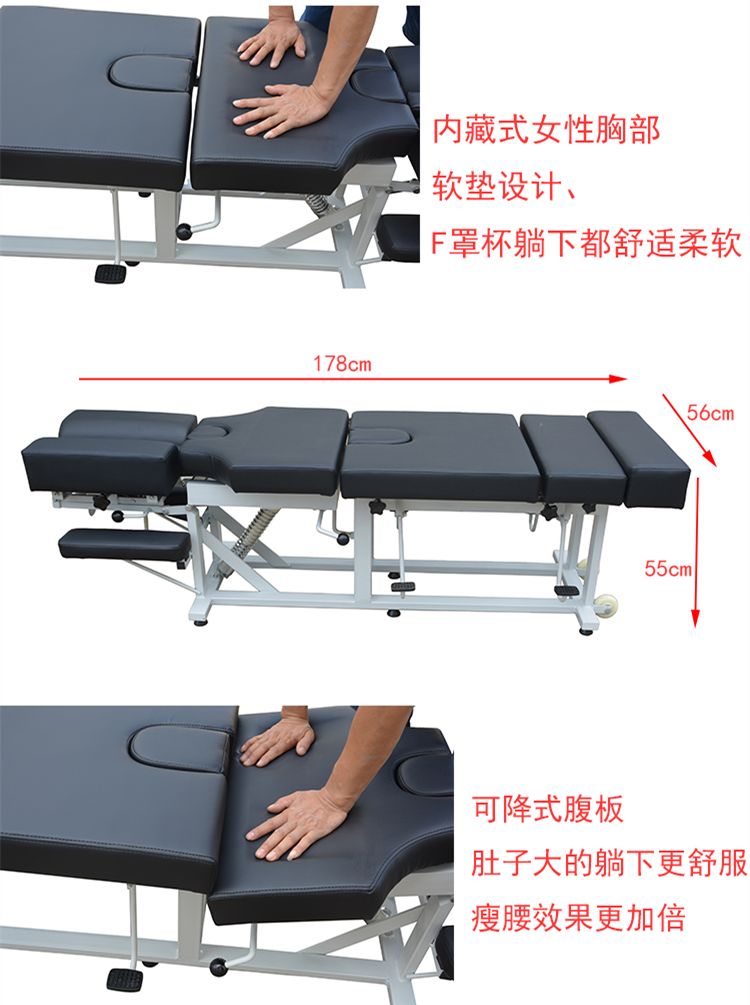 内藏式女性胸部
软垫设计、
F罩杯躺下都舒适柔软

178cm

56cm

55cm

可降式腹板
肚子大的躺下更舒服
瘦腰效果更加倍