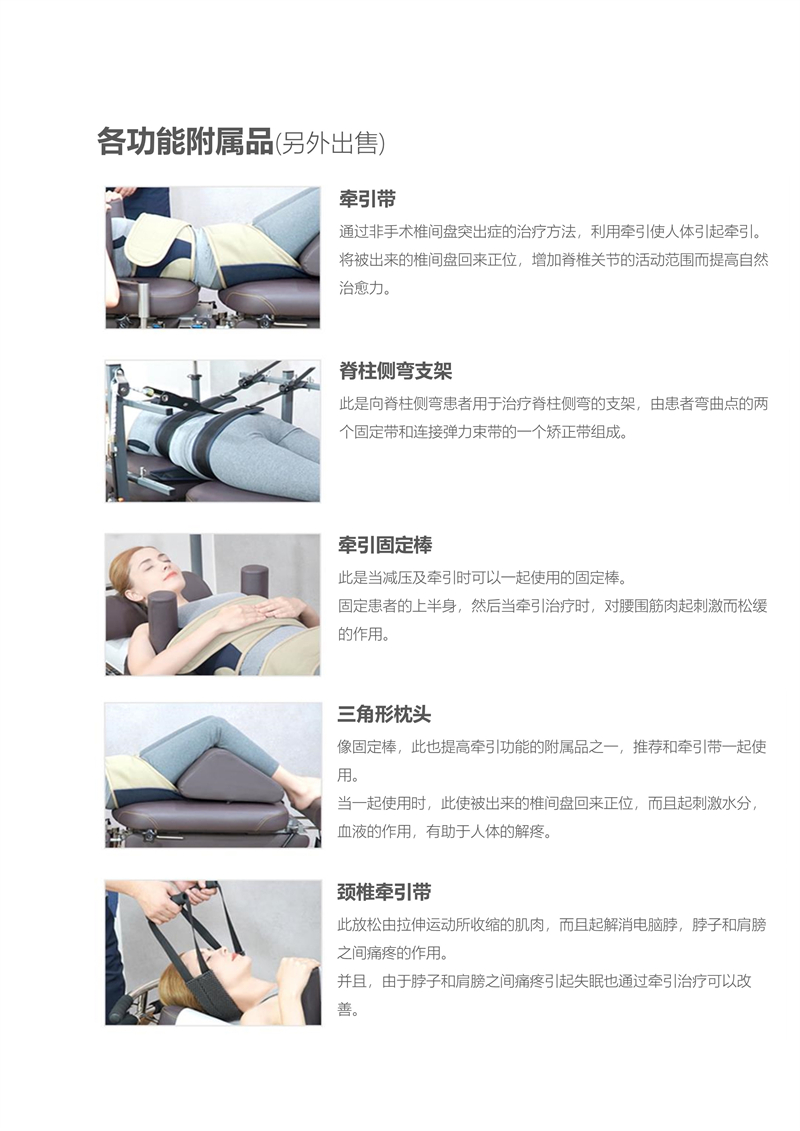 各功能附属品(另外出售)

牵引带

通过非手术椎间盘突出症的治疗方法，利用牵引使人体引起牵引。将被出来的椎间盘回来正位，增加脊椎关节的活动范围而提高自然治愈力。

脊柱侧弯支架

此是向脊柱侧弯患者用于治疗脊柱侧弯的支架，由患者弯曲点的两个固定带和连接弹力束带的一个矫正带组成。

牵引固定棒

此是当减压及牵引时可以一起使用的固定棒。

固定患者的上半身，然后当牵引治疗时，对腰围筋肉起刺激而松缓的作用。

三角形枕头

像固定棒，此也提高牵引功能的附属品之一，推荐和牵引带一起使用。

当一起使用时，此使被出来的椎间盘回来正位，而且起刺激水分，血液的作用，有助于人体的解疼。

颈椎牵引带

此放松由拉伸运动所收缩的肌肉，而且起解消电脑脖，脖子和肩膀之间痛疼的作用。

并且，由于脖子和肩膀之间痛疼引起失眠也通过牵引治疗可以改善。