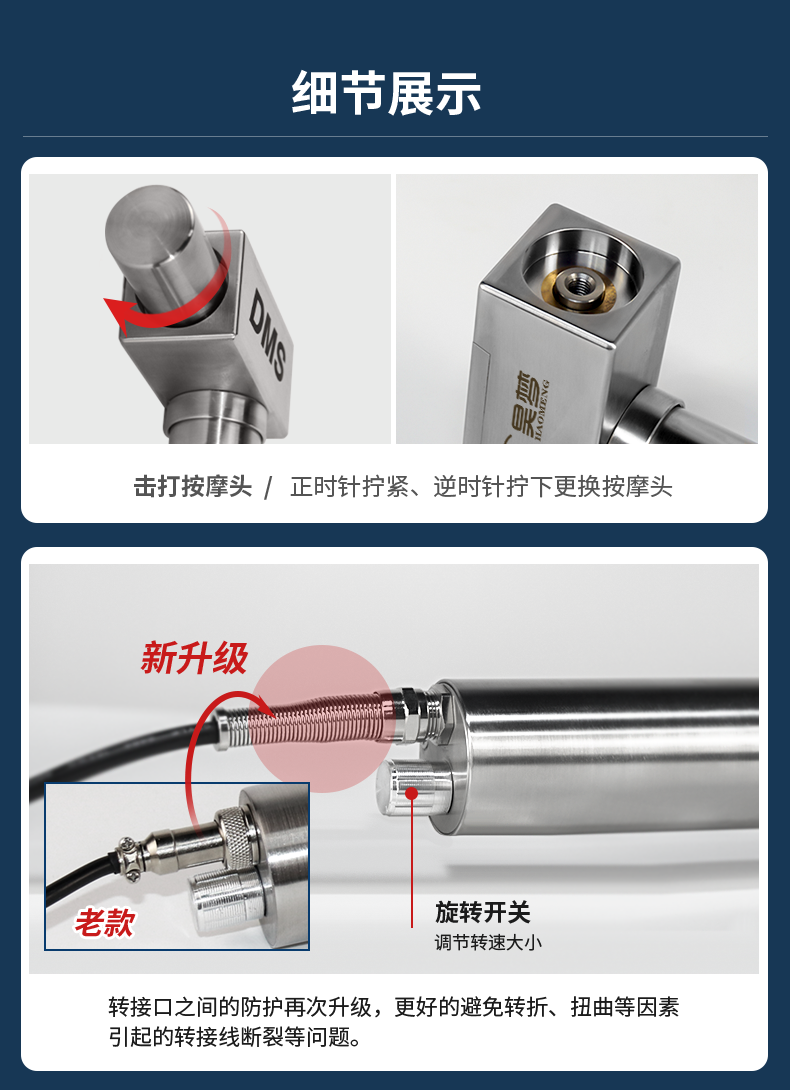 细节展示

DMS

昊梦
HAOMENG

击打按摩头 / 正时针拧紧、逆时针拧下更换按摩头

新升级

老款

旋转开关
调节转速大小

转接口之间的防护再次升级，更好的避免转折、扭曲等因素引起的转接线断裂等问题。