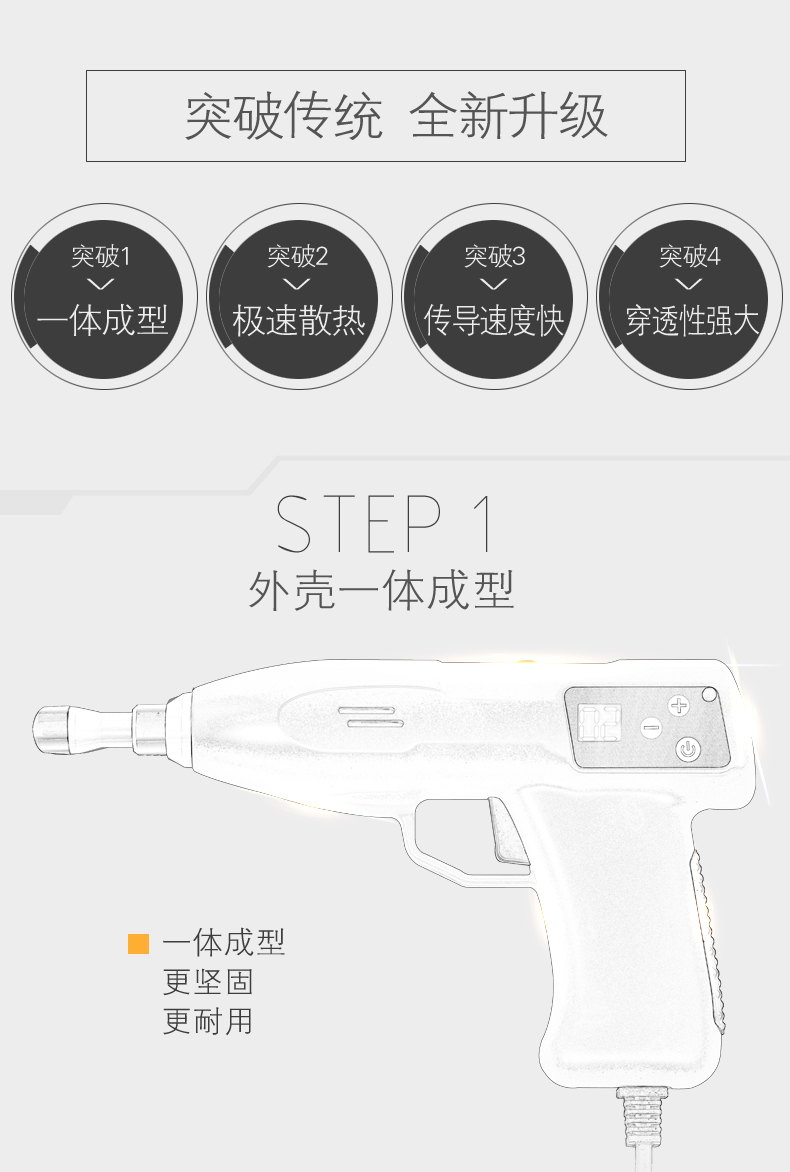 突破传统 全新升级

突破1
一体成型

突破2
极速散热

突破3
传导速度快

突破4
穿透性强大

STEP 1
外壳一体成型

一体成型
更坚固
更耐用